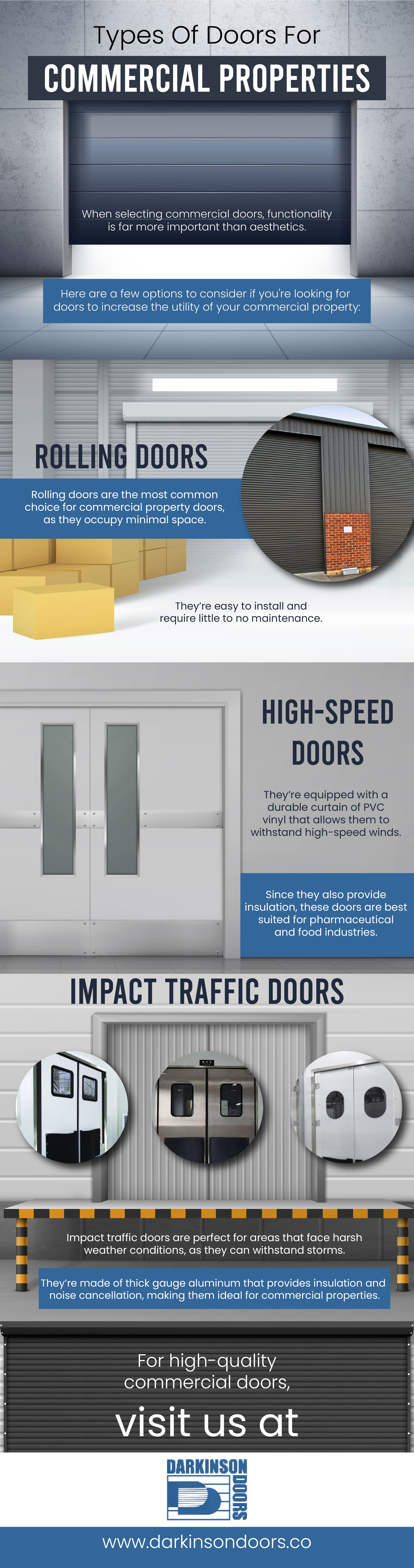 Types Of Doors For

COMMERCIAL PROPERTIES

When selecting commercial doors, functionality is far more important than aesthetics.

Here are a few options to consider if you're looking for doors to increase the utility of your commercial property:

ROLLING DOORS

Rolling doors are the most common choice for commercial property doors, as they occupy minimal space.

They're easy to install and require little to no maintenance.

HIGH-SPEED DOORS

They're equipped with a durable curtain of PVC vinyl that allows them to withstand high-speed winds.

Since they also provide insulation, these doors are best suited for pharmaceutical and food industries.

IMPACT TRAFFIC DOORS

Impact traffic doors are perfect for areas that face harsh weather conditions, as they can withstand storms.

They're made of thick gauge aluminum that provides insulation and noise cancellation, making them ideal for commercial properties.

For high-quality commercial doors,

visit us at

DARKINSON DOORS

www.darkinsondoors.co