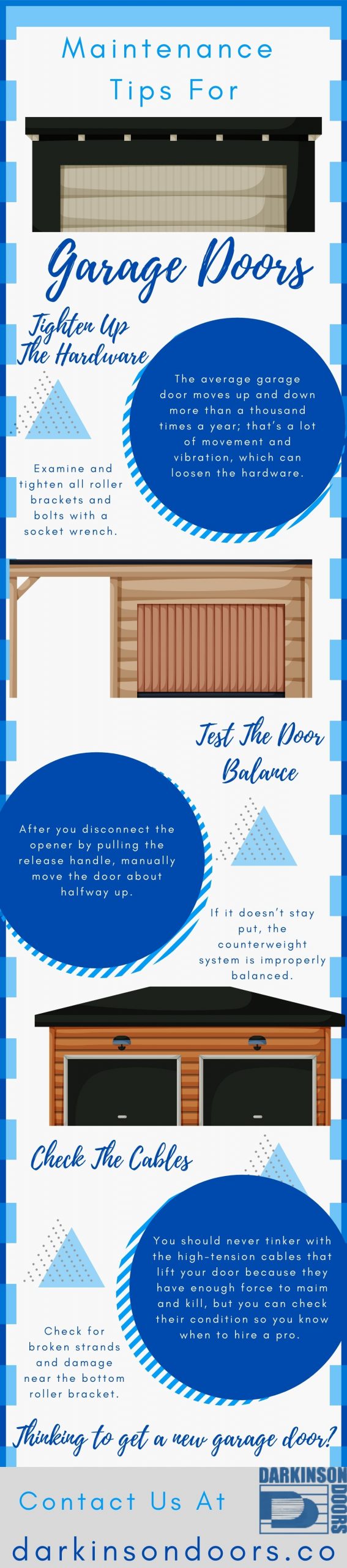 Maintenance Tips For

Garage Doors

Tighten Up The Hardware

The average garage door moves up and down more than a thousand times a year; that's a lot of movement and vibration, which can loosen the hardware.

Examine and tighten all roller brackets and bolts with a socket wrench.

Test The Door Balance

After you disconnect the opener by pulling the release handle, manually move the door about halfway up.

If it doesn't stay put, the counterweight system is improperly balanced.

Check The Cables

You should never tinker with the high-tension cables that lift your door because they have enough force to maim and kill, but you can check their condition so you know when to hire a pro.

Check for broken strands and damage near the bottom roller bracket.

Thinking to get a new garage door?

Contact Us At

DARKINSON DOORS

darkinsondoors.co